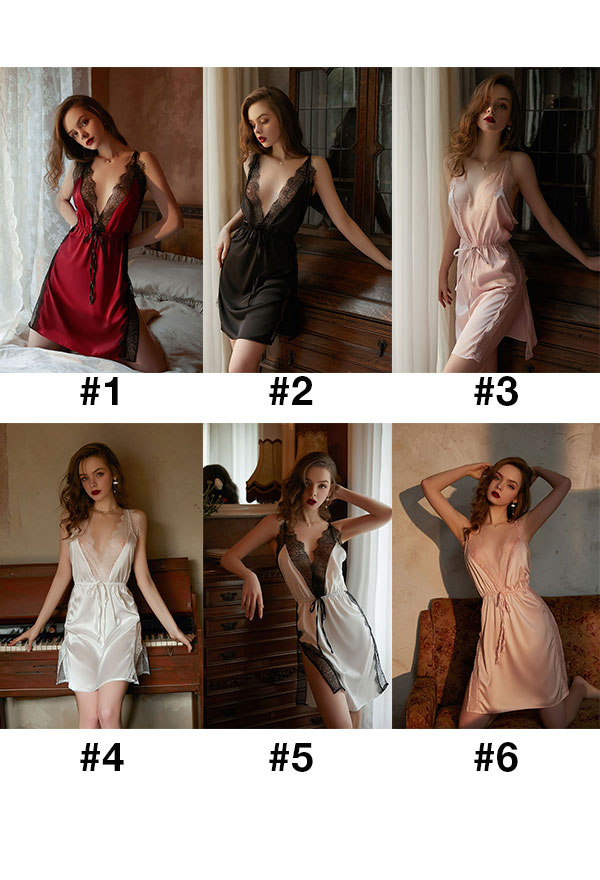 #1 #2 #3

#4 #5 #6